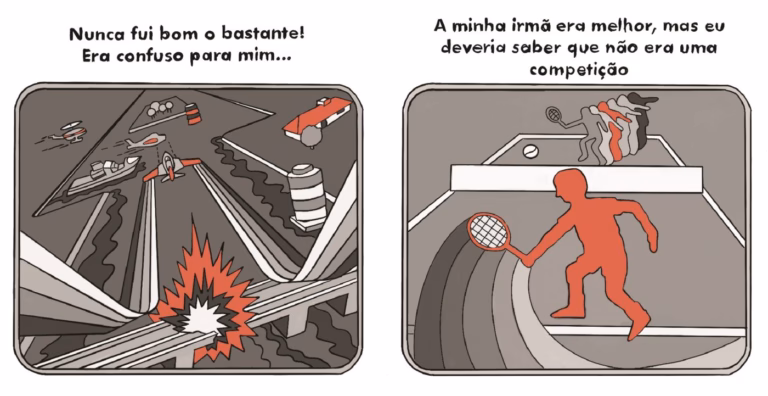 Nunca fui bom o bastante!
Era confuso para mim...

A minha irmã era melhor, mas eu deveria saber que não era uma competição